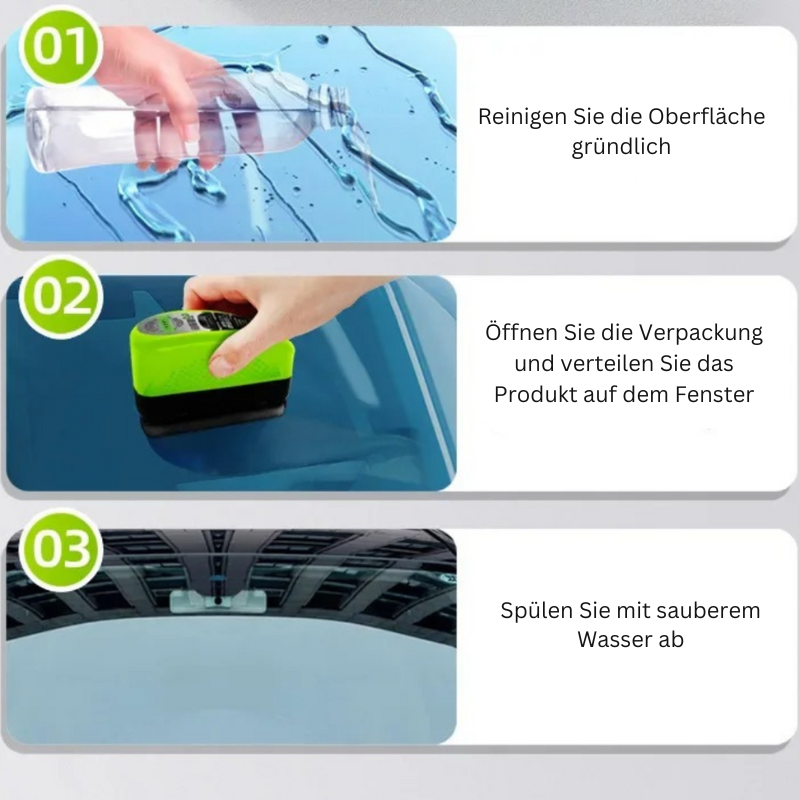 01

Reinigen Sie die Oberfläche gründlich

02

Öffnen Sie die Verpackung und verteilen Sie das Produkt auf dem Fenster

03

Spülen Sie mit sauberem Wasser ab