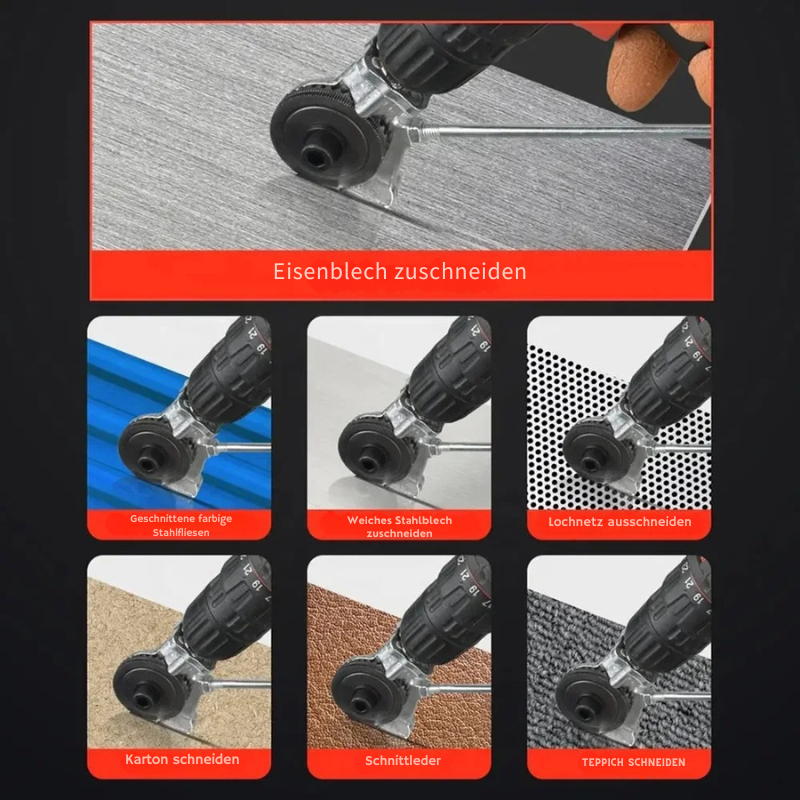 Eisenblech zuschneiden

Geschnittene farbige Stahlfliesen

Weiches Stahlblech zuschneiden

Lochnetz ausschneiden

Karton schneiden

Schnittleder

TEPPICH SCHNEIDEN