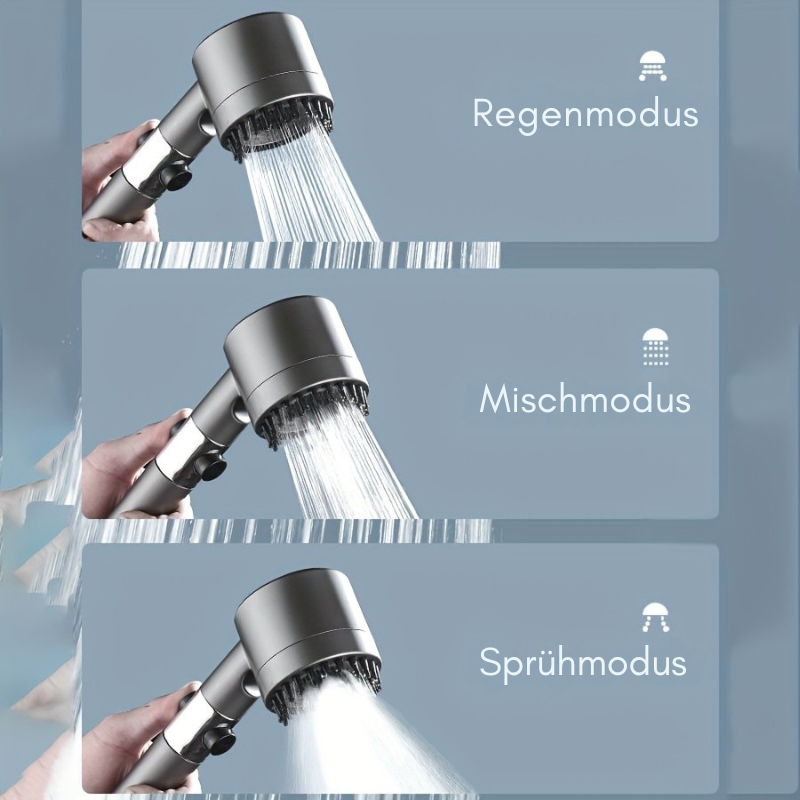 Regenmodus

Mischmodus

Sprühmodus