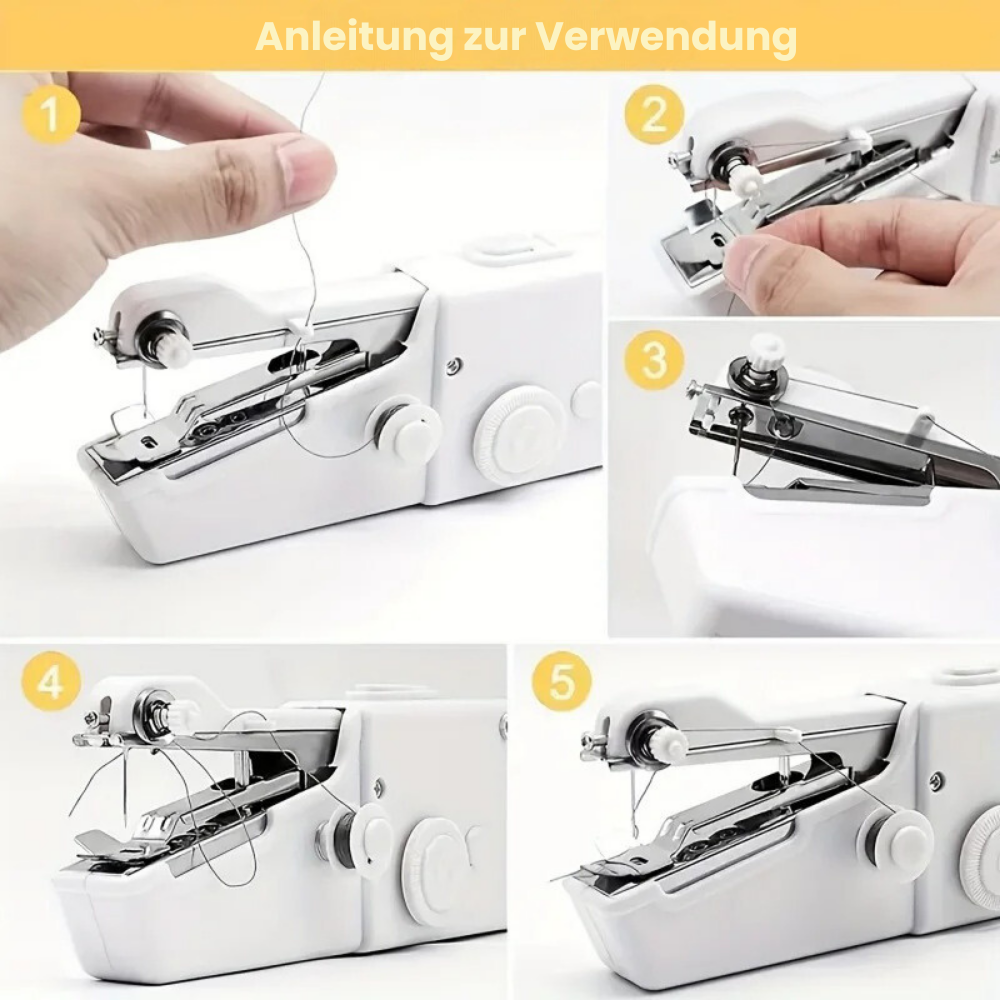 Anleitung zur Verwendung

1

2

3

4

5