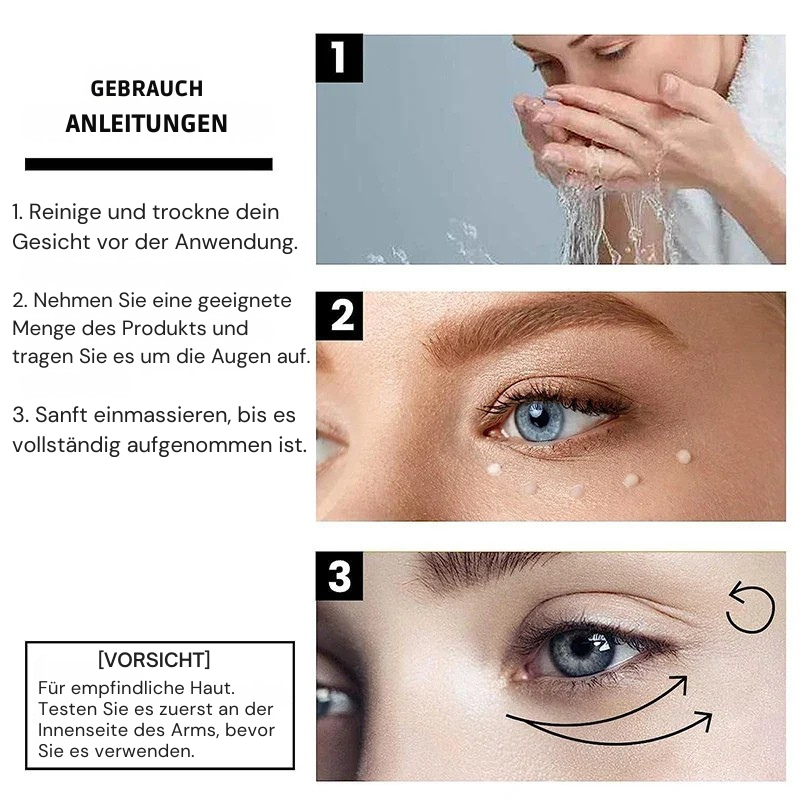 GEBRAUCH
ANLEITUNGEN

1. Reinige und trockne dein Gesicht vor der Anwendung.

2. Nehmen Sie eine geeignete Menge des Produkts und tragen Sie es um die Augen auf.

3. Sanft einmassieren, bis es vollständig aufgenommen ist.

[VORSICHT]
Für empfindliche Haut. Testen Sie es zuerst an der Innenseite des Arms, bevor Sie es verwenden.

1

2

3