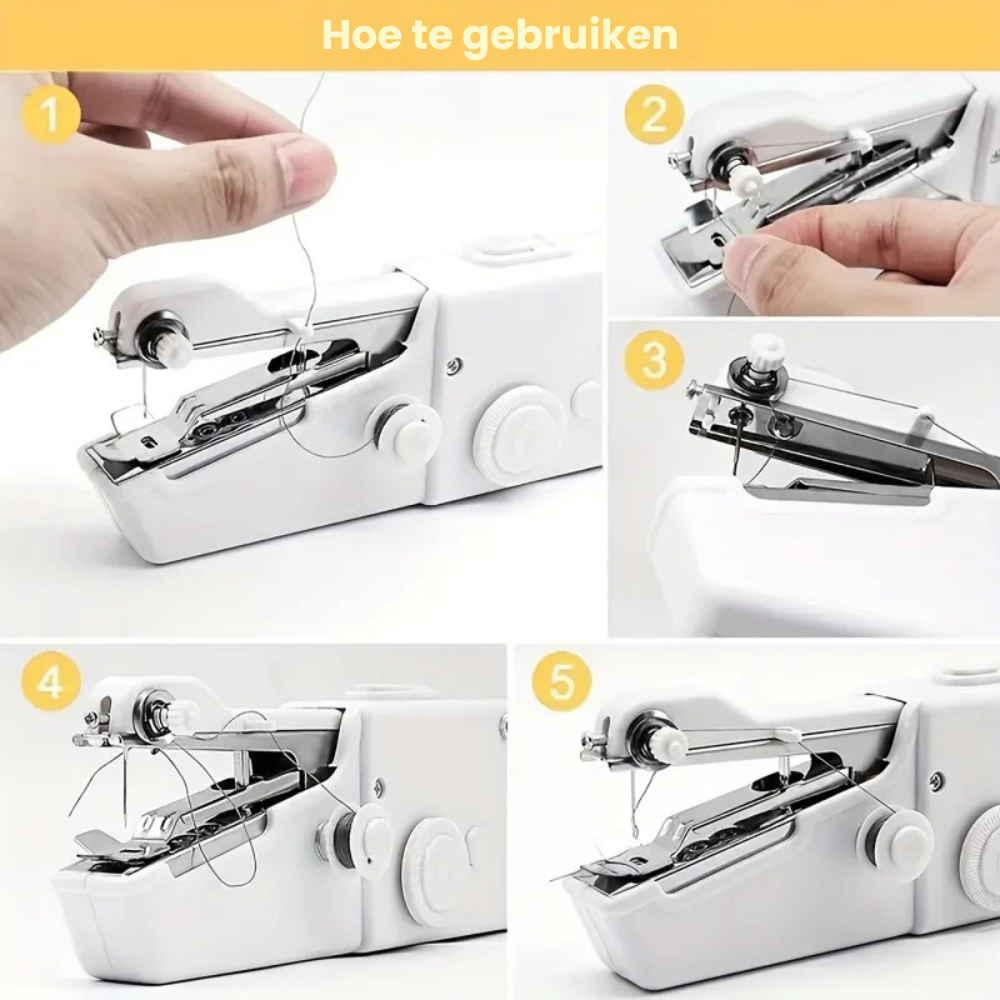 Hoe te gebruiken

1

2

3

4

5