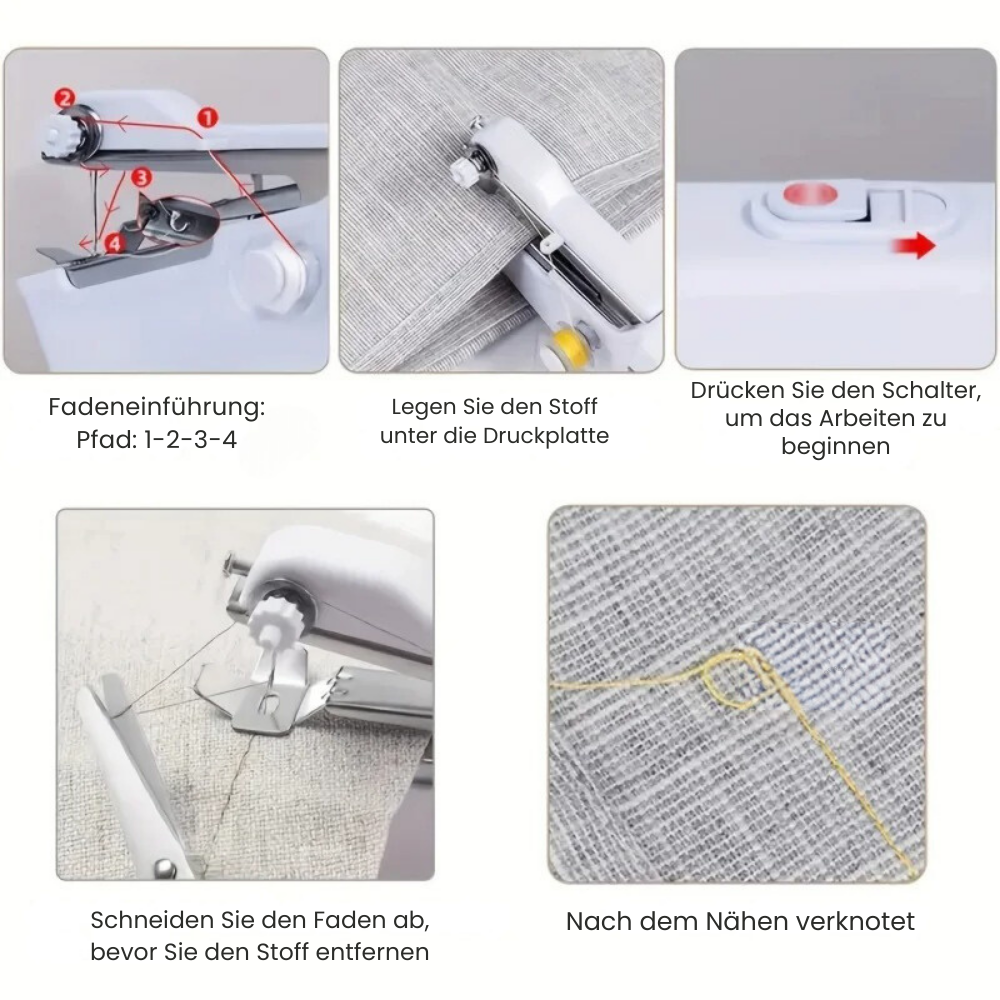 2
1
3
4

Fadeneinführung:
Pfad: 1-2-3-4

Legen Sie den Stoff unter die Druckplatte

Drücken Sie den Schalter, um das Arbeiten zu beginnen

Schneiden Sie den Faden ab, bevor Sie den Stoff entfernen

Nach dem Nähen verknotet