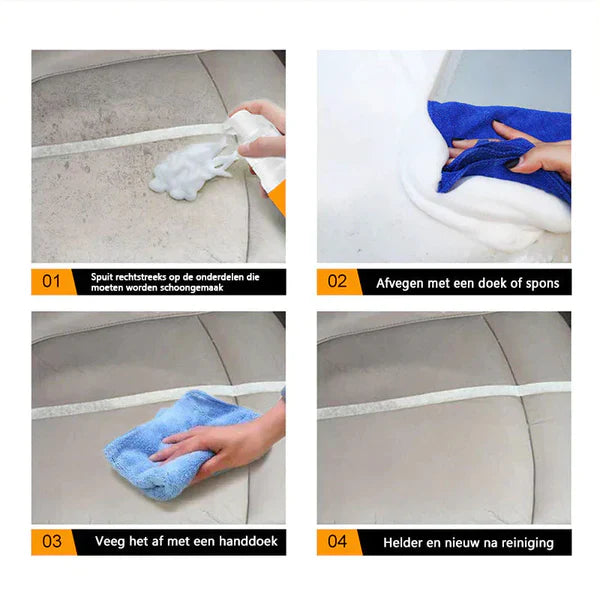 01 Spuit rechtstreeks op de onderdelen die moeten worden schoongemaak

02 Afvegen met een doek of spons

03 Veeg het af met een handdoek

04 Helder en nieuw na reiniging