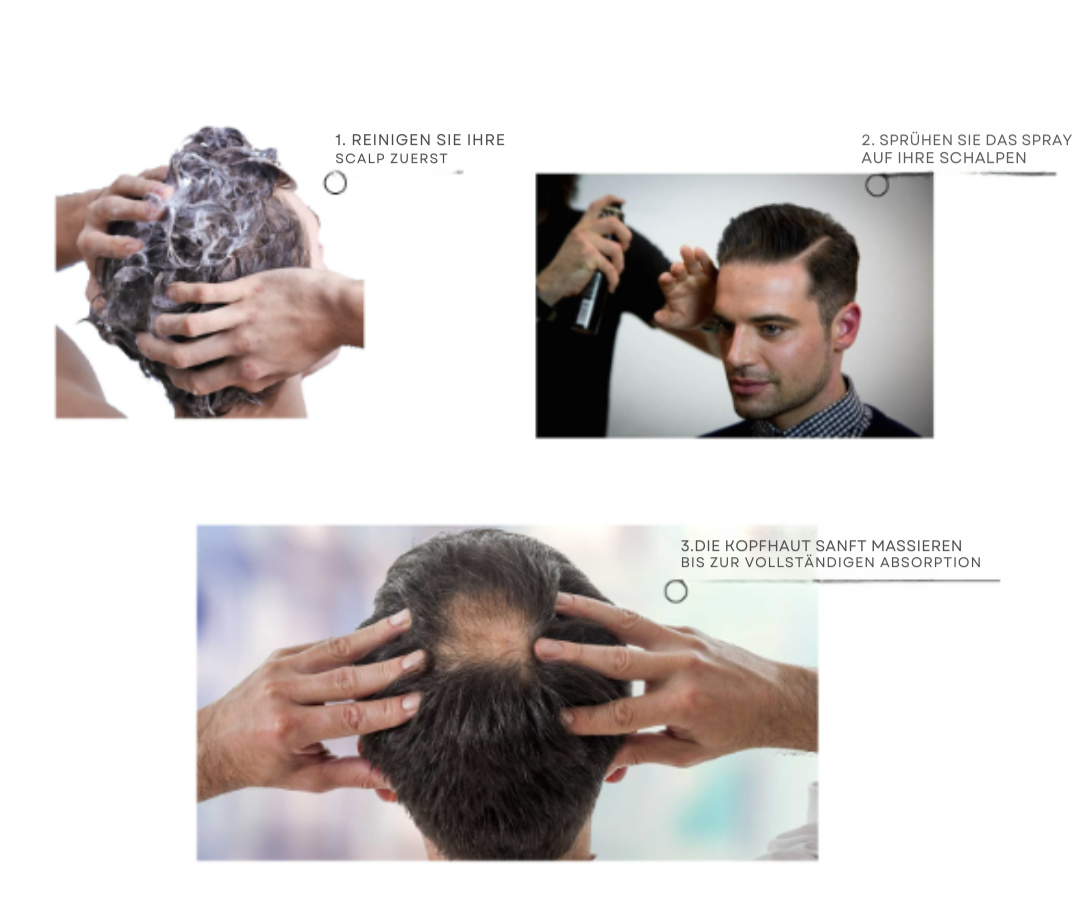 1. REINIGEN SIE IHRE
SCALP ZUERST

2. SPRÜHEN SIE DAS SPRAY
AUF IHRE SCHALPEN

3.DIE KOPFHAUT SANFT MASSIEREN
BIS ZUR VOLLSTÄNDIGEN ABSORPTION