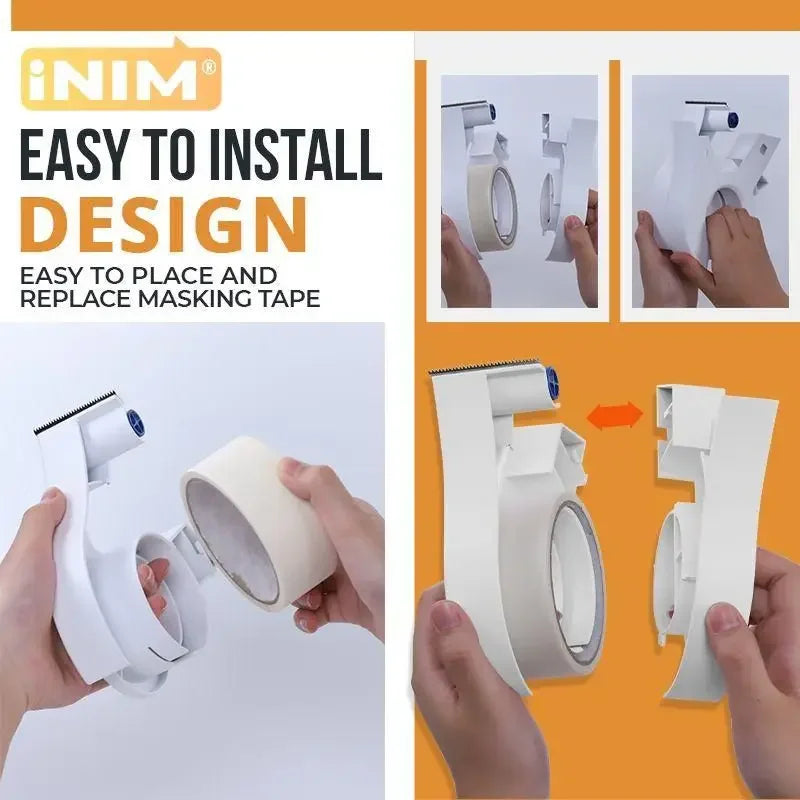 iNIM®

EASY TO INSTALL
DESIGN

EASY TO PLACE AND REPLACE MASKING TAPE