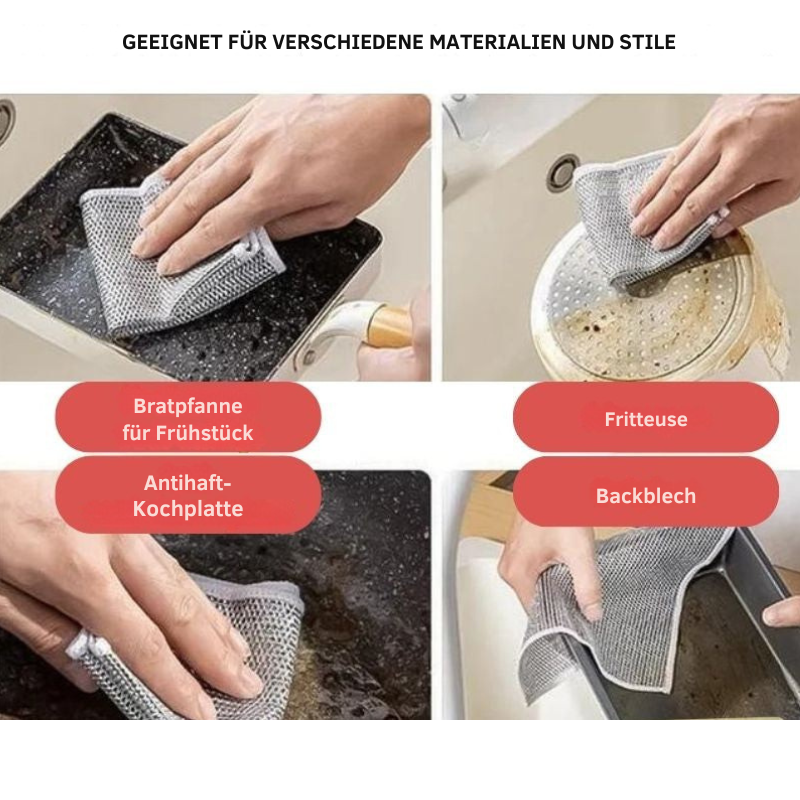 GEEIGNET FÜR VERSCHIEDENE MATERIALIEN UND STILE

Bratpfanne für Frühstück

Fritteuse

Antihaft-Kochplatte

Backblech