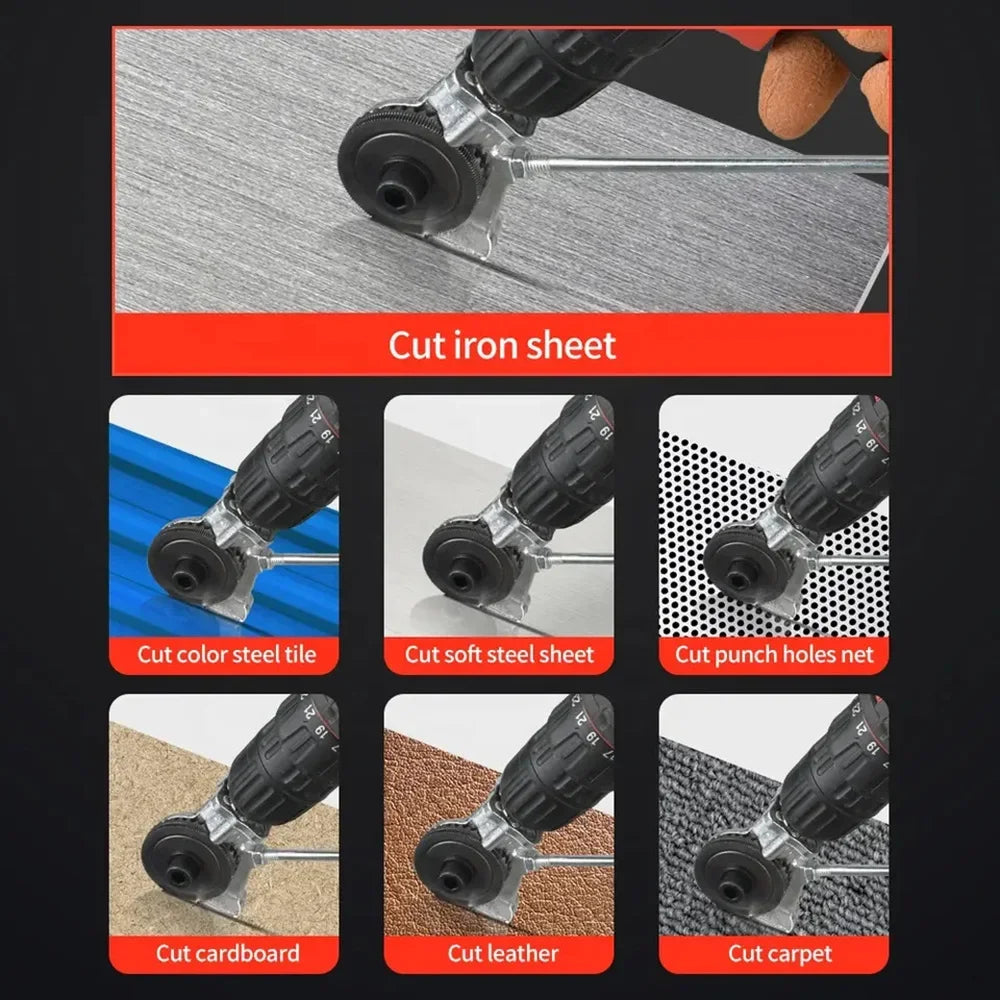 Cut iron sheet

Cut color steel tile

Cut soft steel sheet

Cut punch holes net

Cut cardboard

Cut leather

Cut carpet