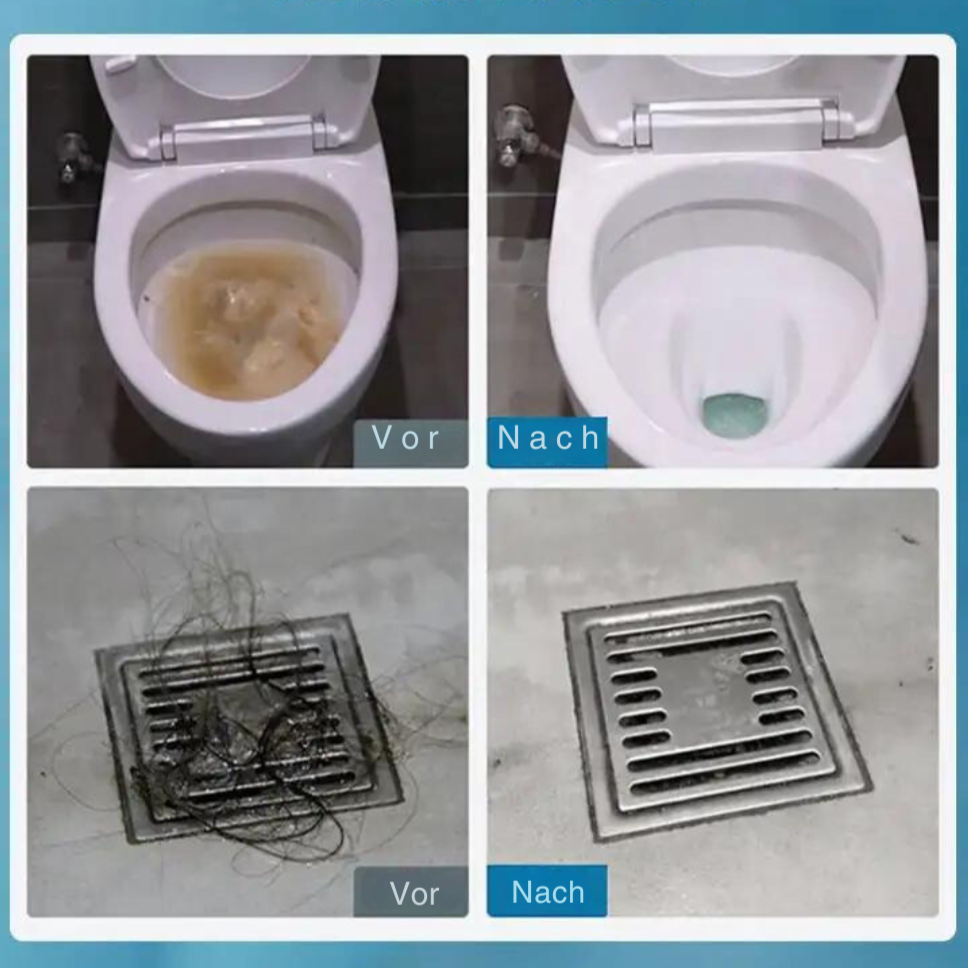 Vor
Nach
Vor
Nach