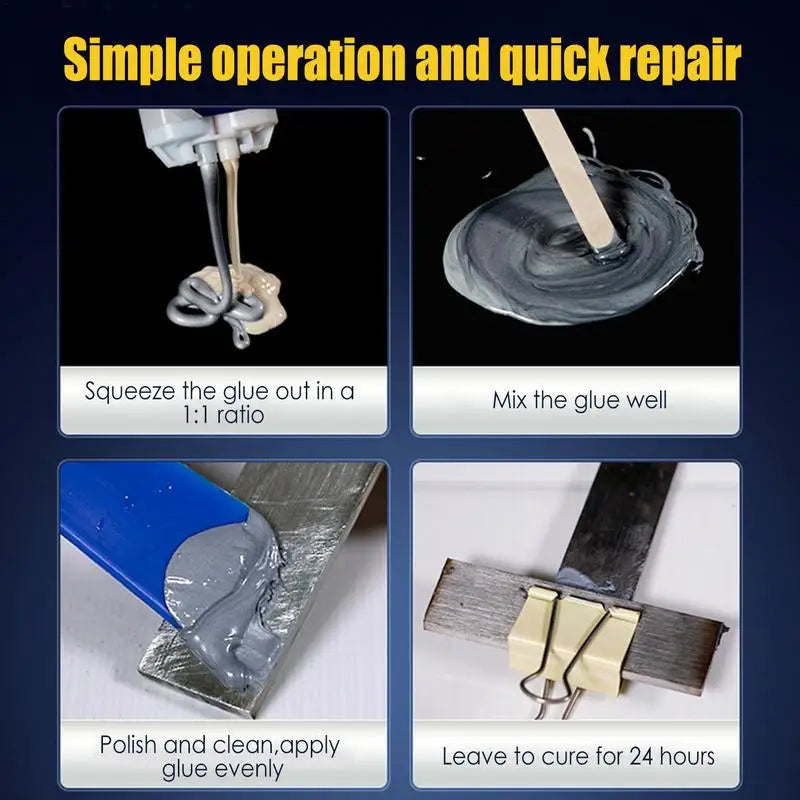 Simple operation and quick repair

Squeeze the glue out in a 1:1 ratio

Mix the glue well

Polish and clean,apply glue evenly

Leave to cure for 24 hours