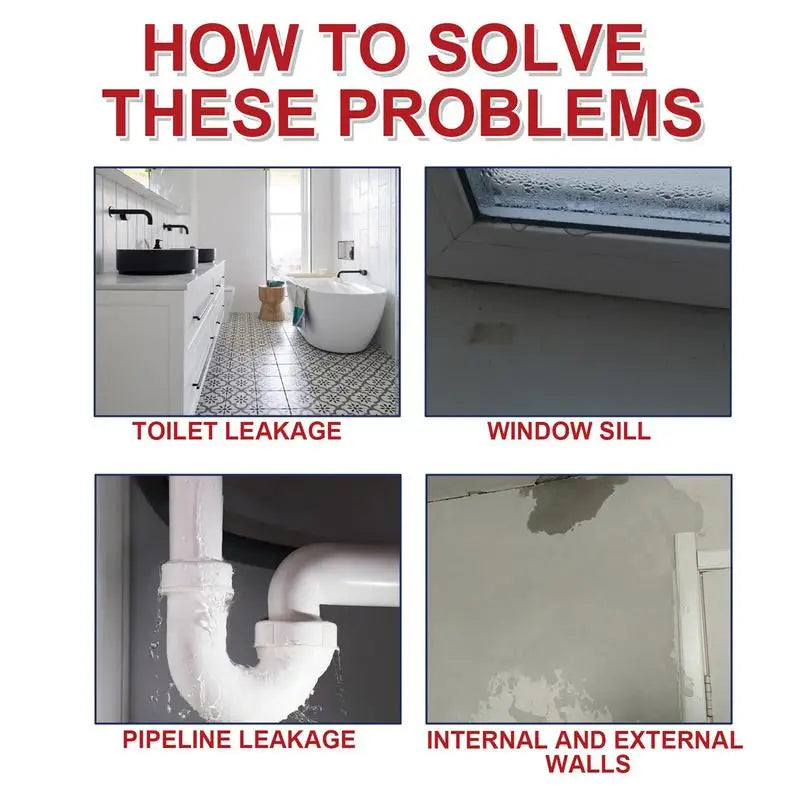 HOW TO SOLVE THESE PROBLEMS

TOILET LEAKAGE

WINDOW SILL

PIPELINE LEAKAGE

INTERNAL AND EXTERNAL WALLS